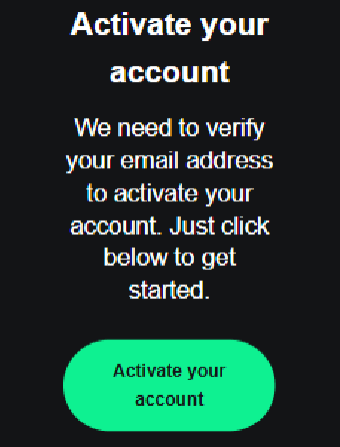 Activate your account

We need to verify your email address to activate your account. Just click below to get started.

Activate your account